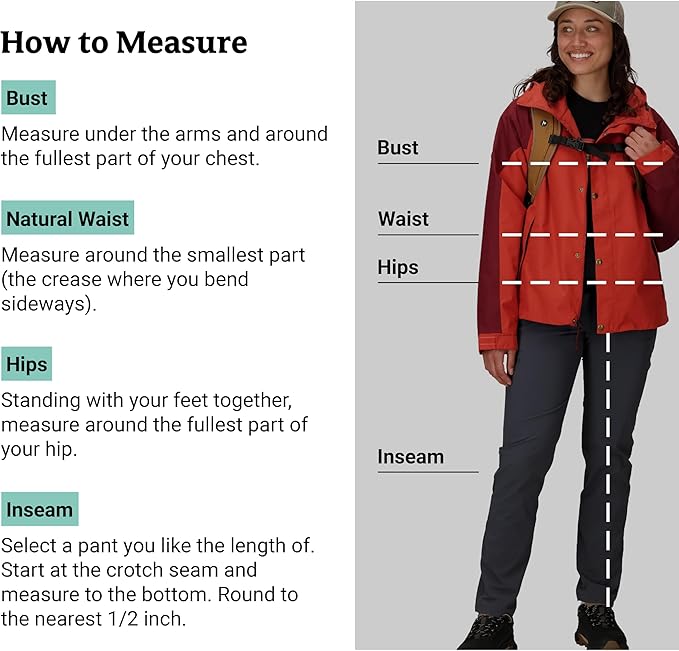 How to Measure

Bust

Measure under the arms and around the fullest part of your chest.

Natural Waist

Measure around the smallest part (the crease where you bend sideways).

Hips

Standing with your feet together, measure around the fullest part of your hip.

Inseam

Select a pant you like the length of. Start at the crotch seam and measure to the bottom. Round to the nearest 1/2 inch.

Bust

Waist

Hips

Inseam