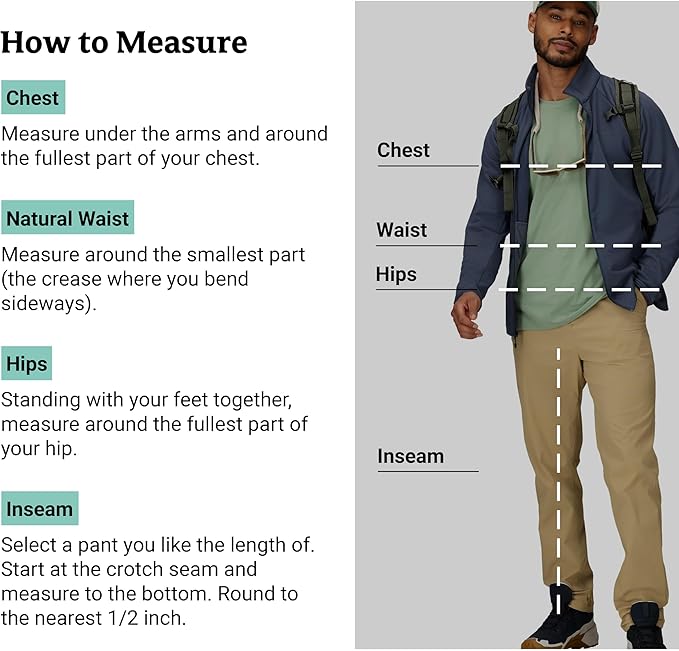 How to Measure

Chest

Measure under the arms and around the fullest part of your chest.

Natural Waist

Measure around the smallest part (the crease where you bend sideways).

Hips

Standing with your feet together, measure around the fullest part of your hip.

Inseam

Select a pant you like the length of. Start at the crotch seam and measure to the bottom. Round to the nearest 1/2 inch.

Chest

Waist

Hips

Inseam